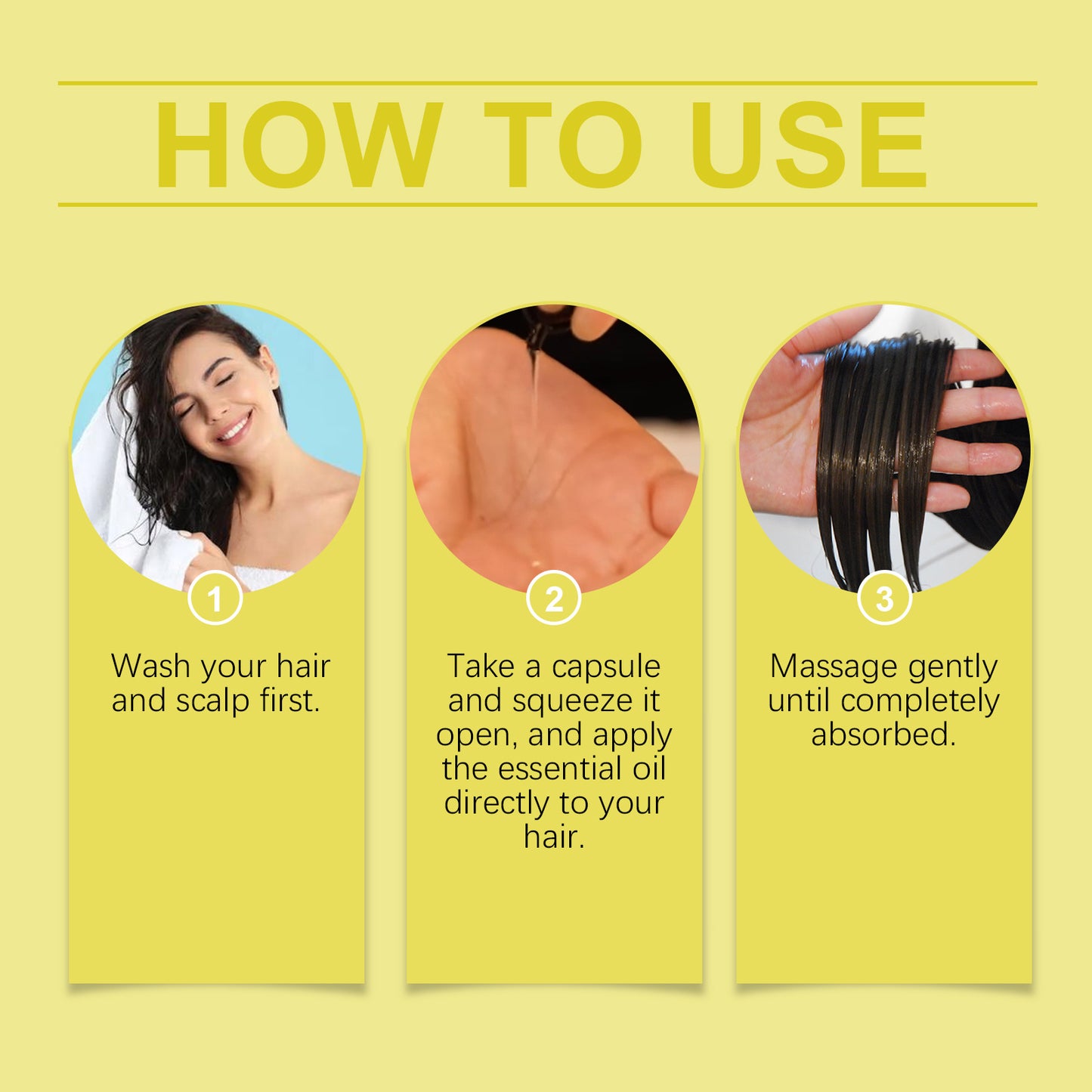 HOW TO USE

1

Wash your hair and scalp first.

2

Take a capsule and squeeze it open, and apply the essential oil directly to your hair.

3

Massage gently until completely absorbed.