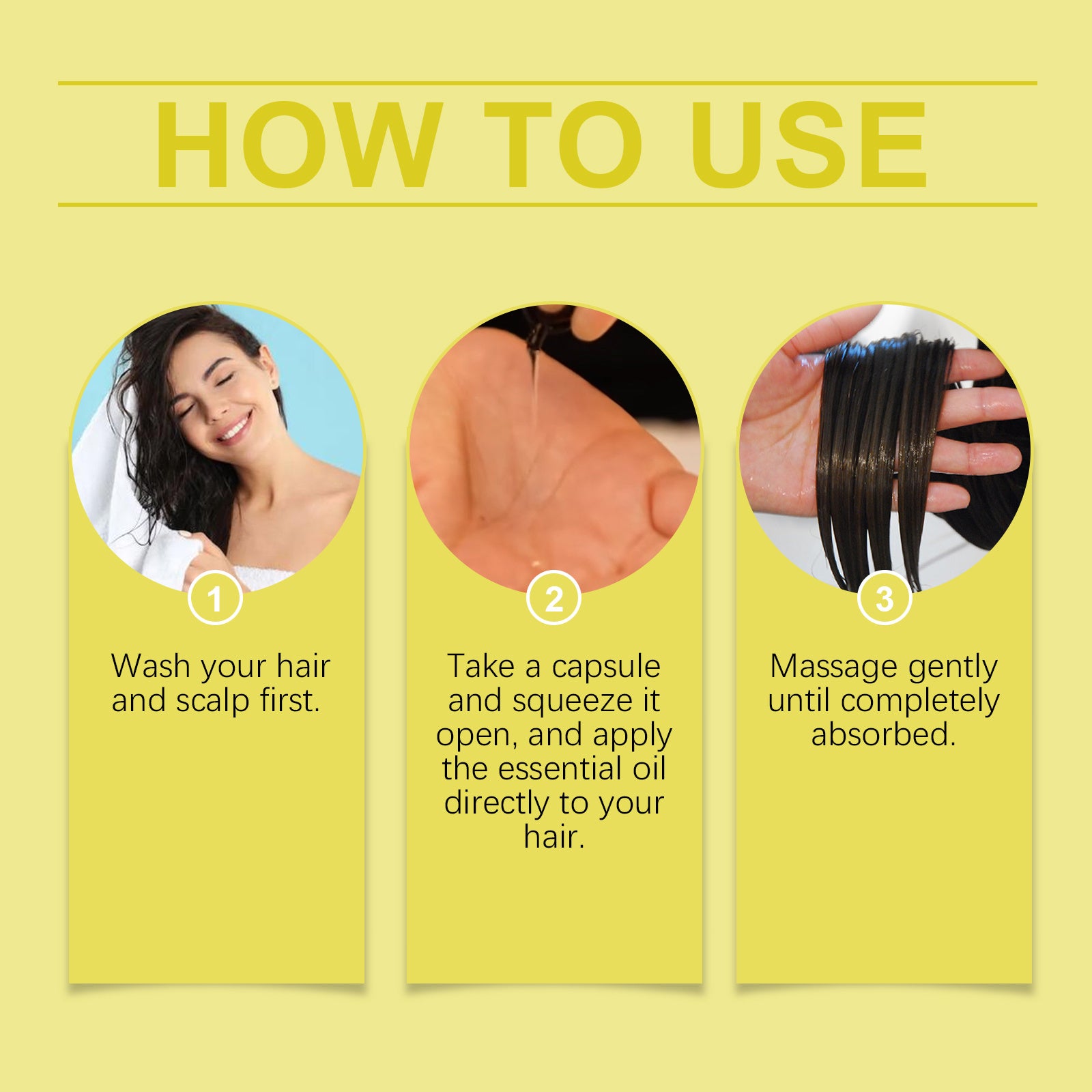 HOW TO USE

1

Wash your hair and scalp first.

2

Take a capsule and squeeze it open, and apply the essential oil directly to your hair.

3

Massage gently until completely absorbed.